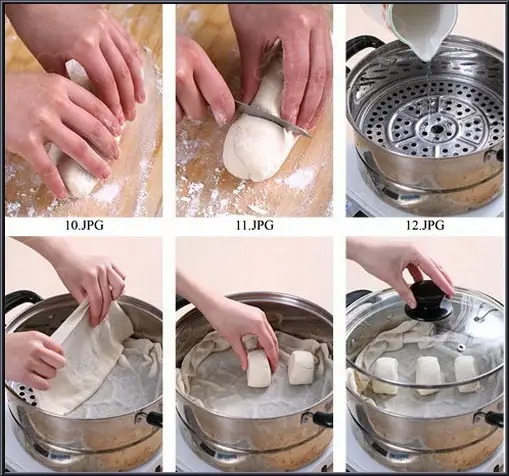 10.JPG

11.JPG

12.JPG