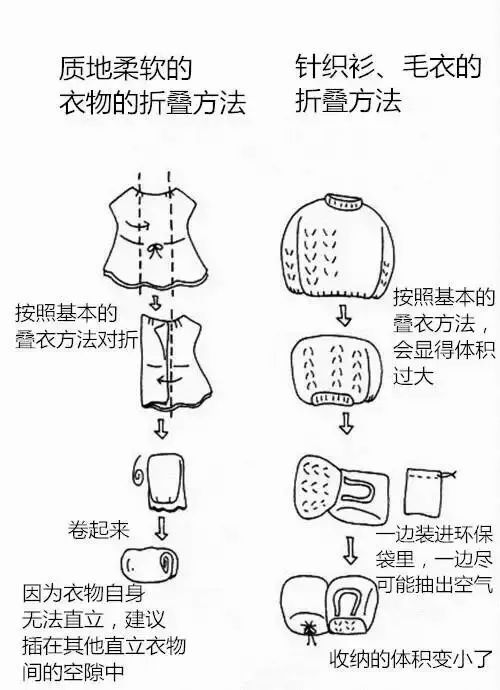 质地柔软的衣物的折叠方法

按照基本的叠衣方法对折

卷起来

因为衣物自身无法直立，建议插在其他直立衣物间的空隙中

针织衫、毛衣的折叠方法

按照基本的叠衣方法，会显得体积过大

一边装进环保袋里，一边尽可能抽出空气

收纳的体积变小了