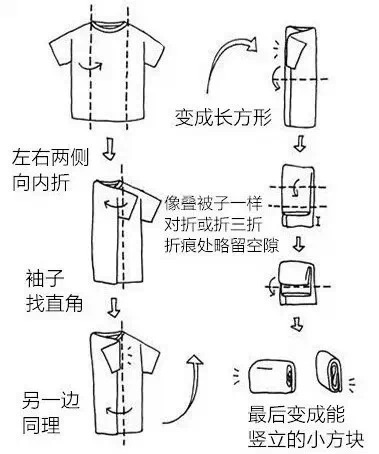 左右两侧
向内折

袖子
找直角

另一边
同理

变成长方形

像叠被子一样
对折或折三折
折痕处略留空隙

最后变成能
竖立的小方块