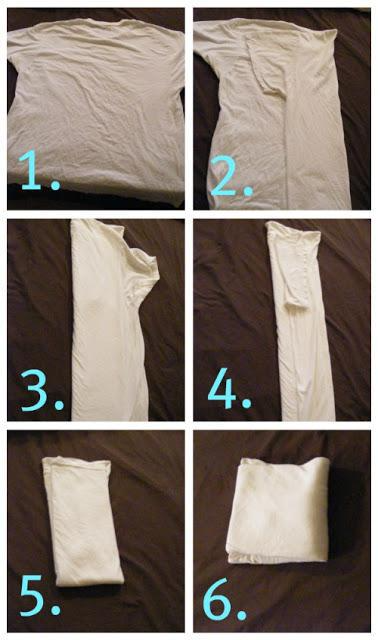 1.

2.

3.

4.

5.

6.