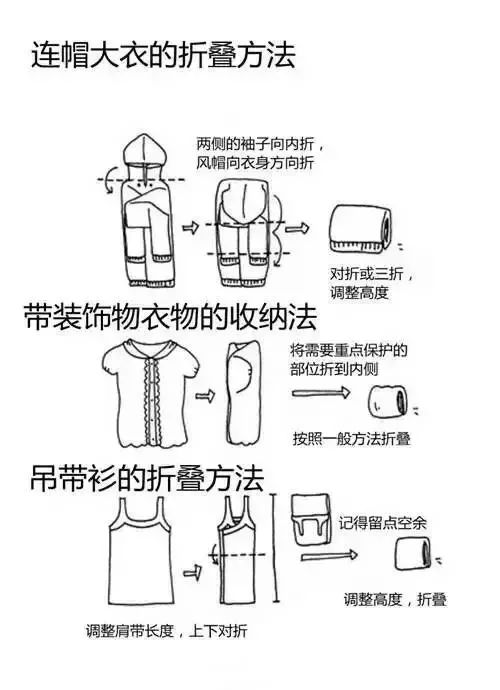 连帽大衣的折叠方法

两侧的袖子向内折，风帽向衣身方向折

对折或三折，调整高度

带装饰物衣物的收纳法

将需要重点保护的部位折到内侧

按照一般方法折叠

吊带衫的折叠方法

记得留点空余

调整高度，折叠

调整肩带长度，上下对折