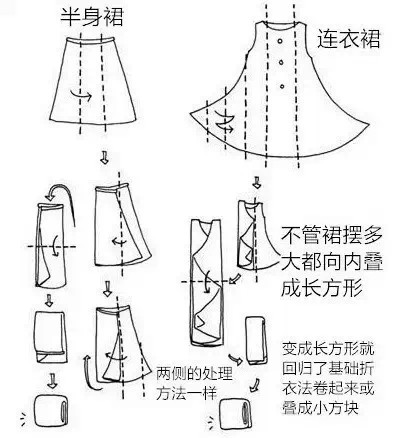 半身裙

连衣裙

不管裙摆多大都向内叠成长方形

两侧的处理方法一样

变成长方形就回归了基础折衣法卷起来或叠成小方块