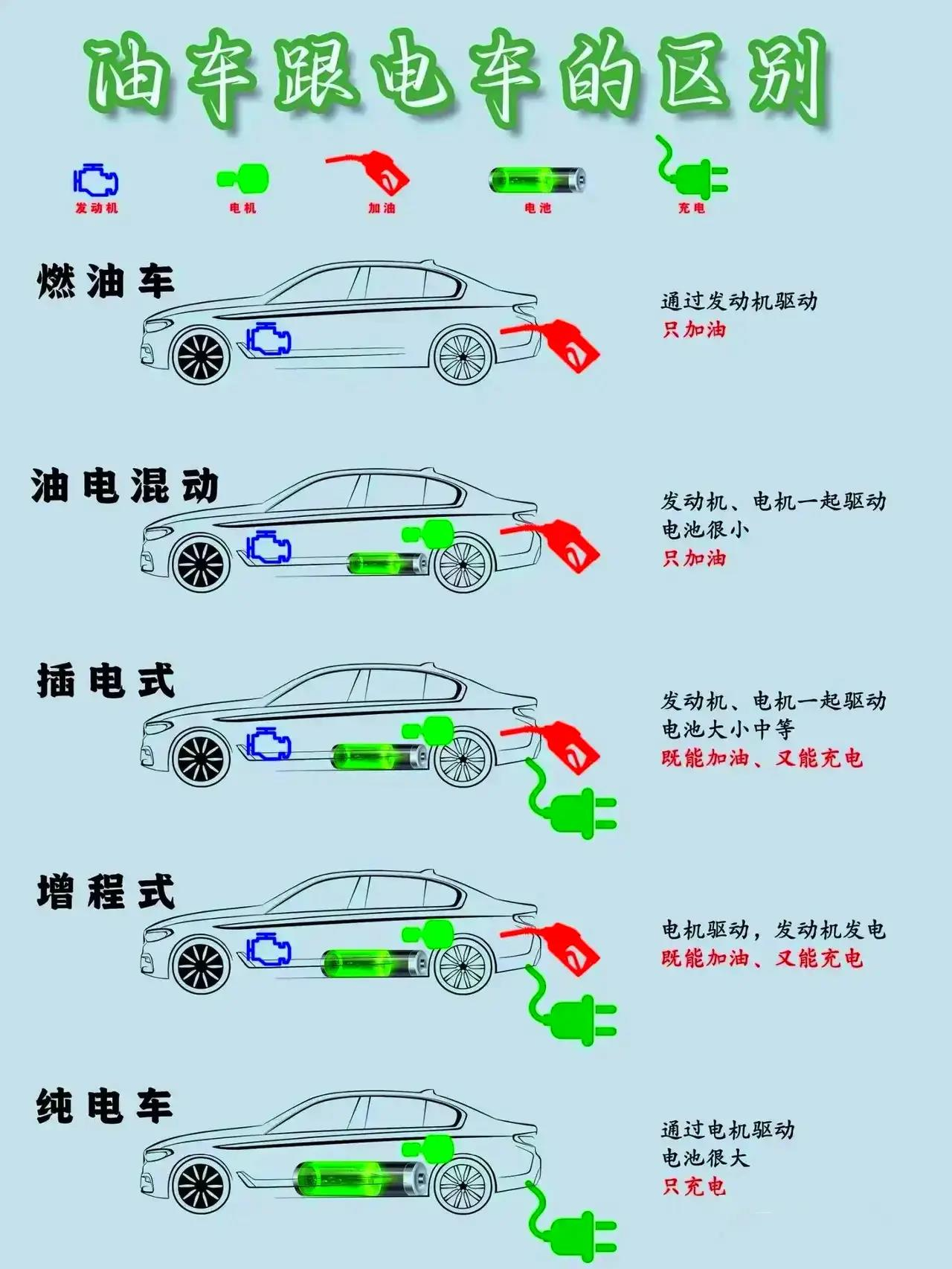 油车跟电车的区别

发动机 电机 加油 电池 充电

燃油车

通过发动机驱动
只加油

油电混动

发动机、电机一起驱动
电池很小
只加油

插电式

发动机、电机一起驱动
电池大小中等
既能加油、又能充电

增程式

电机驱动，发动机发电
既能加油、又能充电

纯电车

通过电机驱动
电池很大
只充电