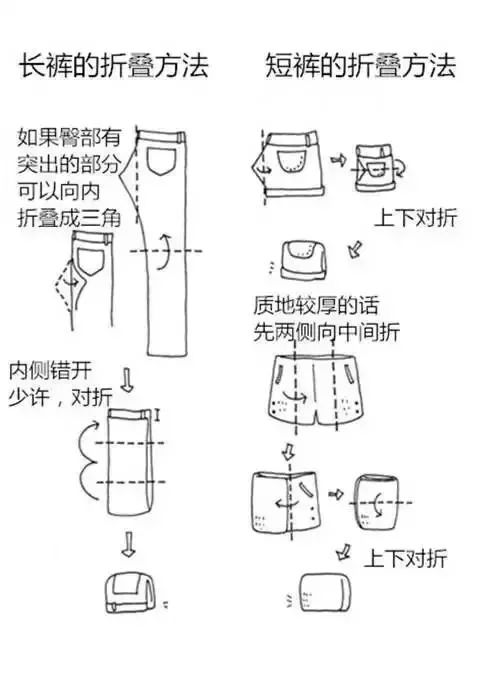 长裤的折叠方法

如果臀部有突出的部分可以向内折叠成三角

内侧错开少许，对折

短裤的折叠方法

上下对折

质地较厚的话先两侧向中间折

上下对折