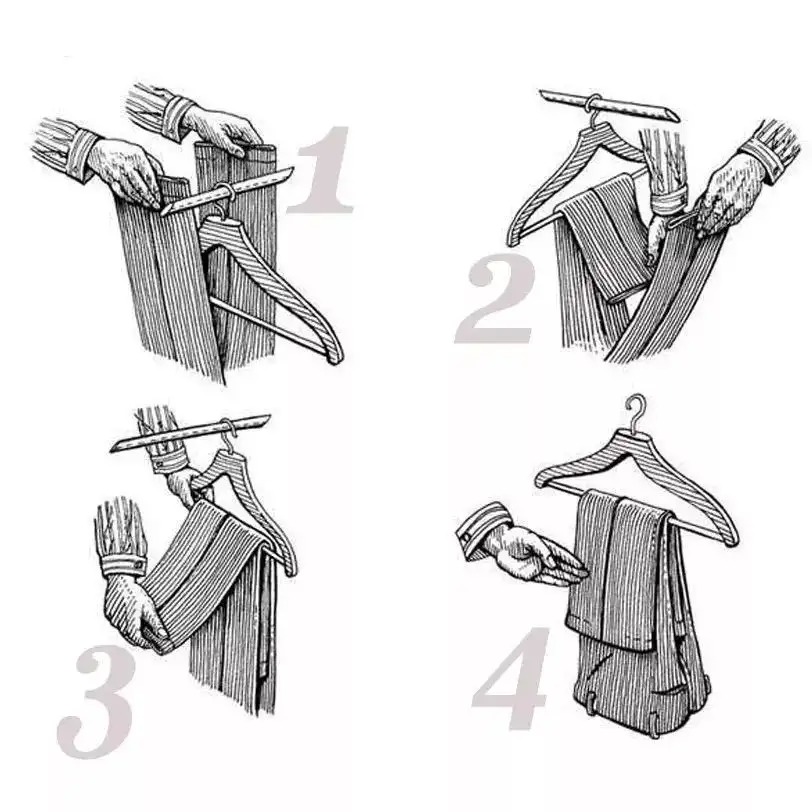 1

2

3

4