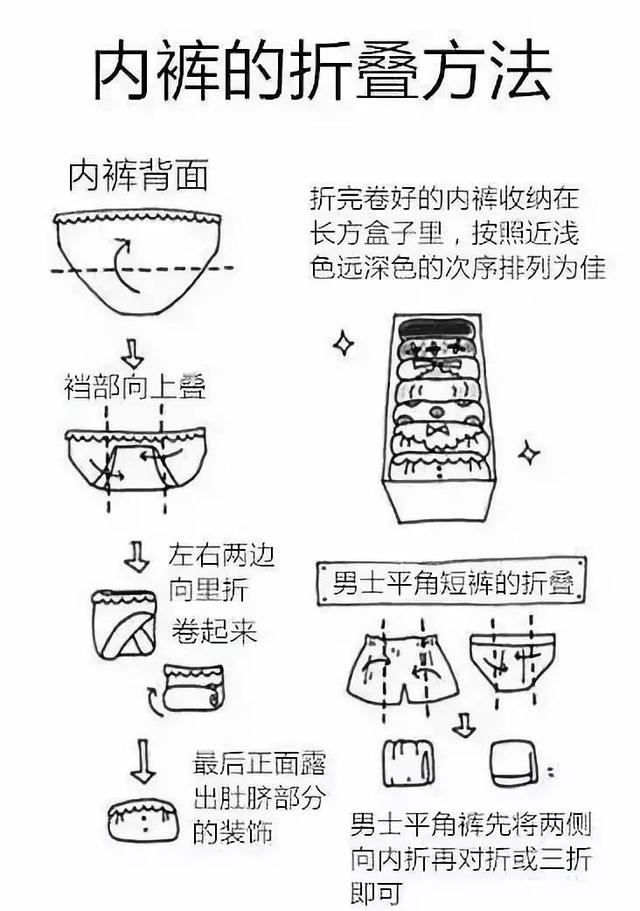 内裤的折叠方法

内裤背面

裆部向上叠

左右两边向里折

卷起来

最后正面露出肚脐部分的装饰

折完卷好的内裤收纳在长方盒子里，按照近浅色远深色的次序排列为佳

男士平角短裤的折叠

男士平角裤先将两侧向内折再对折或三折即可