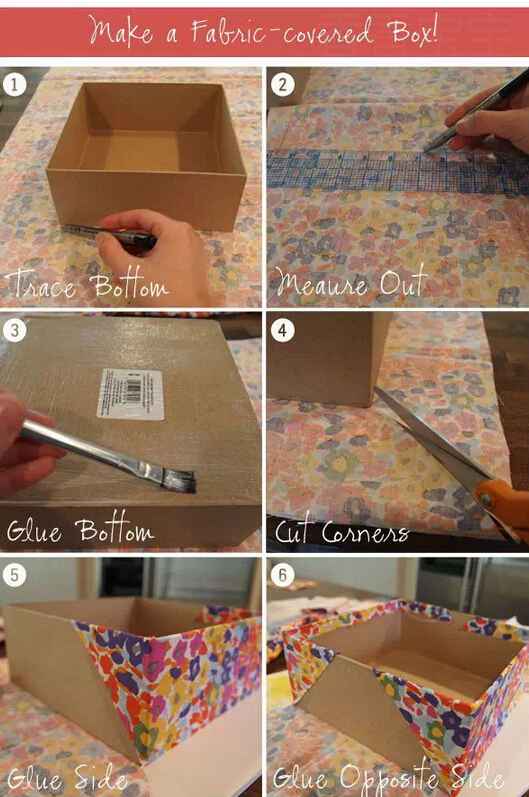 Make a Fabric-covered Box!

1

Trace Bottom

2

Meaure Out

3

Glue Bottom

4

Cut Corners

5

Glue Side

6

Glue Opposite Side