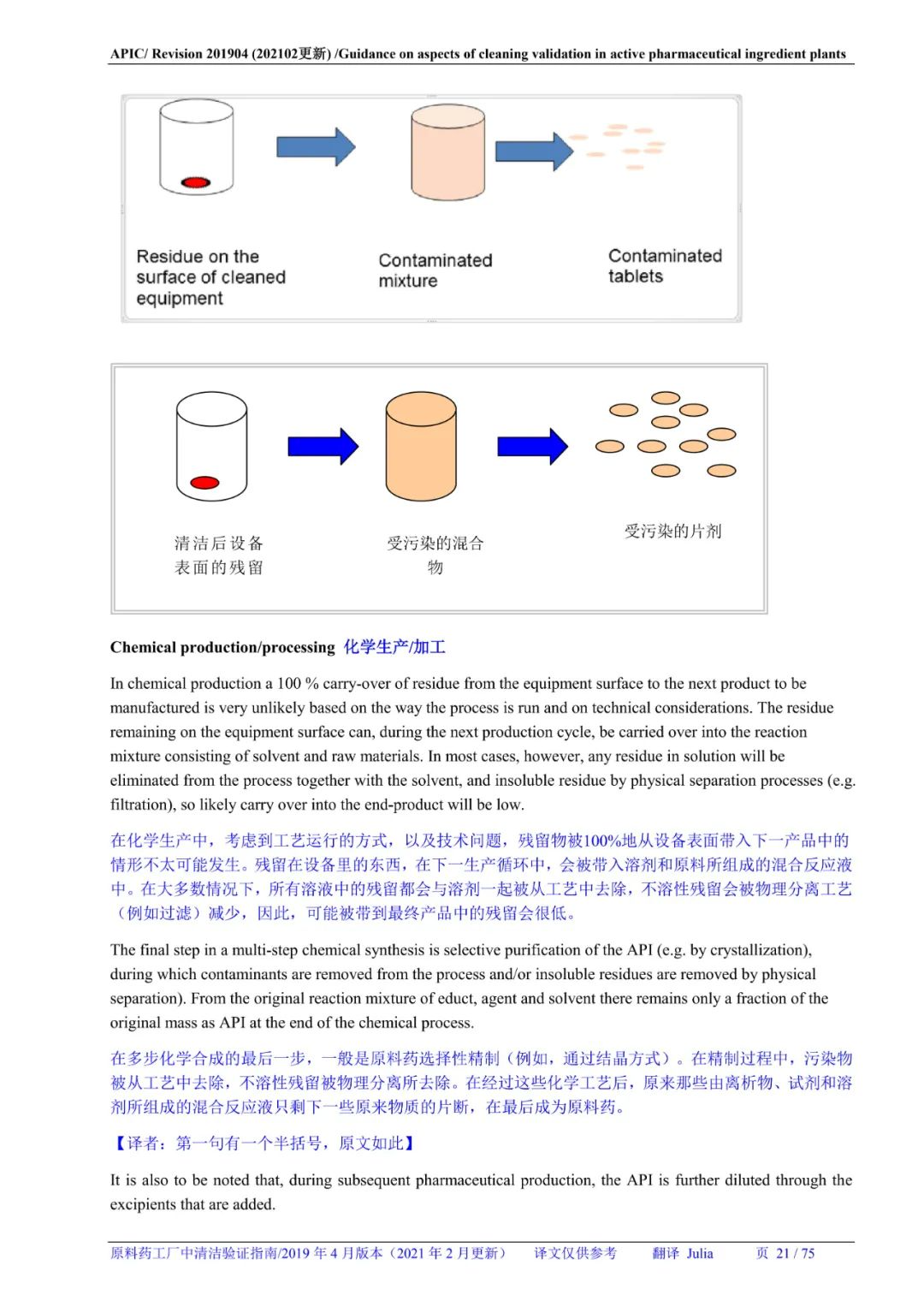 APIC/ Revision 201904 (202102更新) /Guidance on aspects of cleaning validation in active pharmaceutical ingredient plants

Residue on the surface of cleaned equipment

Contaminated mixture

Contaminated tablets

清洁后设备表面的残留

受污染的混合物

受污染的片剂

Chemical production/processing 化学生产/加工

In chemical production a 100 % carry-over of residue from the equipment surface to the next product to be manufactured is very unlikely based on the way the process is run and on technical considerations. The residue remaining on the equipment surface can, during the next production cycle, be carried over into the reaction mixture consisting of solvent and raw materials. In most cases, however, any residue in solution will be eliminated from the process together with the solvent, and insoluble residue by physical separation processes (e.g. filtration), so likely carry over into the end-product will be low.

在化学生产中，考虑到工艺运行的方式，以及技术问题，残留物被100%地从设备表面带入下一产品中的情形不太可能发生。残留在设备里的东西，在下一生产循环中，会被带入溶剂和原料所组成的混合反应液中。在大多数情况下，所有溶液中的残留都会与溶剂一起被从工艺中去除，不溶性残留会被物理分离工艺（例如过滤）减少，因此，可能被带到最终产品中的残留会很低。

The final step in a multi-step chemical synthesis is selective purification of the API (e.g. by crystallization), during which contaminants are removed from the process and/or insoluble residues are removed by physical separation). From the original reaction mixture of educt, agent and solvent there remains only a fraction of the original mass as API at the end of the chemical process.

在多步化学合成的最后一步，一般是原料药选择性精制（例如，通过结晶方式）。在精制过程中，污染物被从工艺中去除，不溶性残留被物理分离所去除。在经过这些化学工艺后，原来那些由离析物、试剂和溶剂所组成的混合反应液只剩下一些原来物质的片断，在最后成为原料药。

【译者：第一句有一个半括号，原文如此】

It is also to be noted that, during subsequent pharmaceutical production, the API is further diluted through the excipients that are added.

原料药工厂中清洁验证指南/2019 年 4 月版本（2021 年 2 月更新） 译文仅供参考 翻译 Julia 页 21 / 75