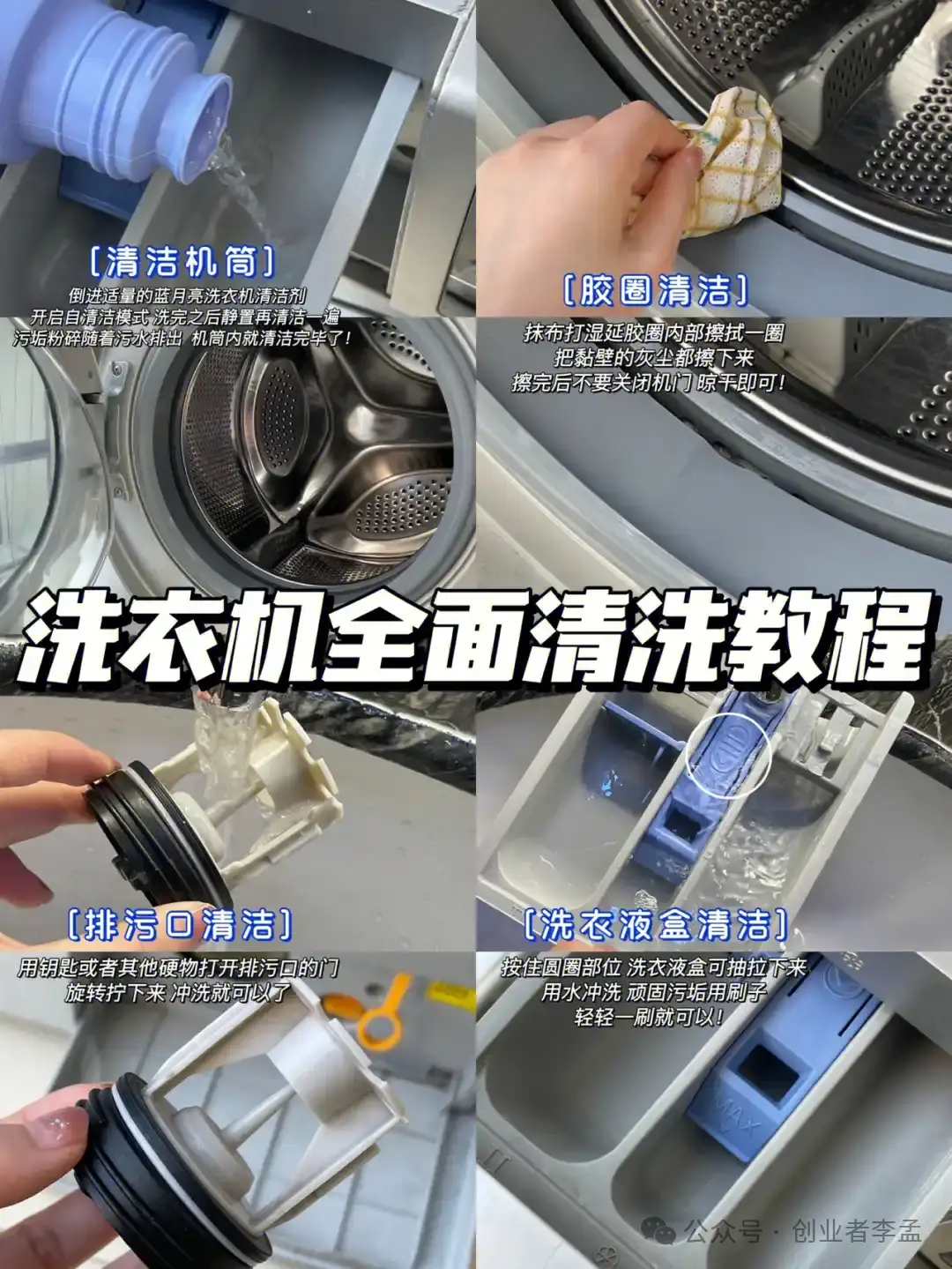 [清洁机筒]
倒进适量的蓝月亮洗衣机清洁剂
开启自清洁模式 洗完之后静置再清洁一遍
污垢粉碎随着污水排出 机筒内就清洁完毕了！

[胶圈清洁]
抹布打湿延胶圈内部擦拭一圈
把黏壁的灰尘都擦下来
擦完后不要关闭机门 晾干即可！

洗衣机全面清洗教程

[排污口清洁]
用钥匙或者其他硬物打开排污口的门
旋转拧下来 冲洗就可以了

[洗衣液盒清洁]
按住圆圈部位 洗衣液盒可抽拉下来
用水冲洗 顽固污垢用刷子
轻轻一刷就可以！

MAX

公众号 · 创业者李孟