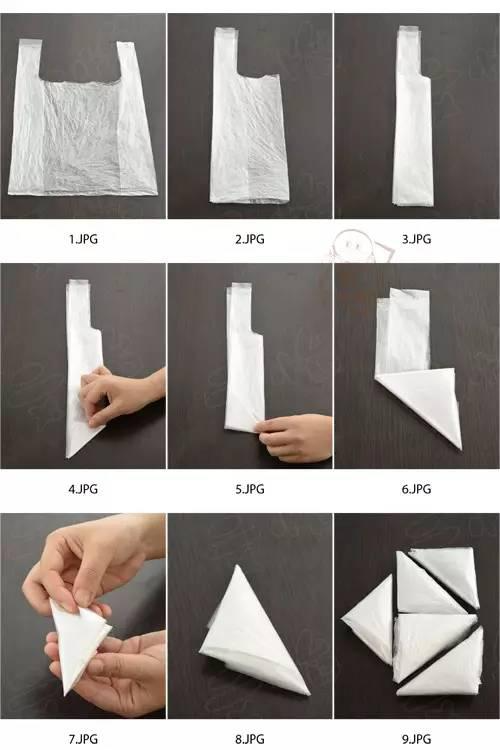 1.JPG

2.JPG

3.JPG

4.JPG

5.JPG

6.JPG

7.JPG

8.JPG

9.JPG