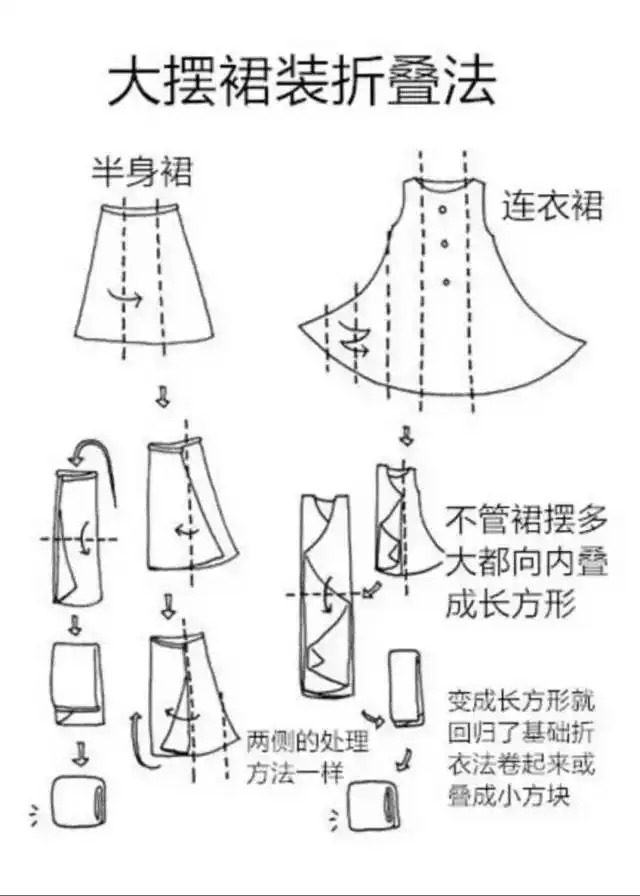 大摆裙装折叠法

半身裙

连衣裙

不管裙摆多大都向内叠成长方形

两侧的处理方法一样

变成长方形就回归了基础折衣法卷起来或叠成小方块