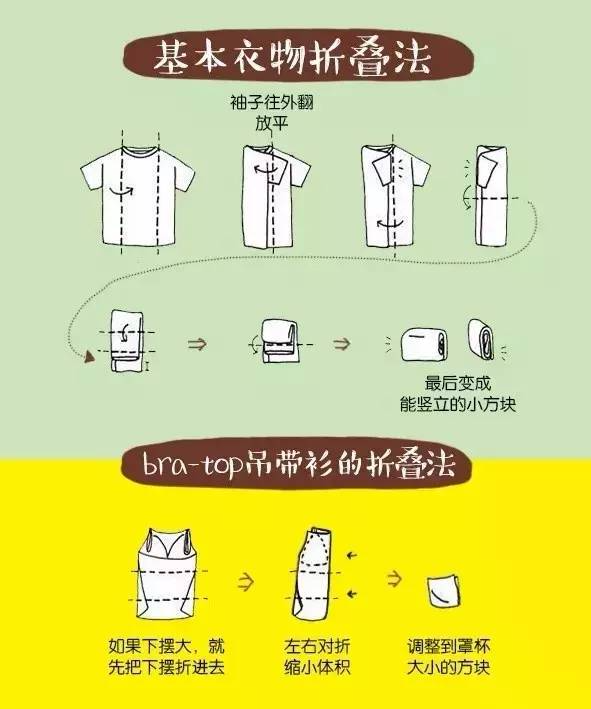 基本衣物折叠法

袖子往外翻
放平

最后变成
能竖立的小方块

bra-top吊带衫的折叠法

如果下摆大，就
先把下摆折进去

左右对折
缩小体积

调整到罩杯
大小的方块