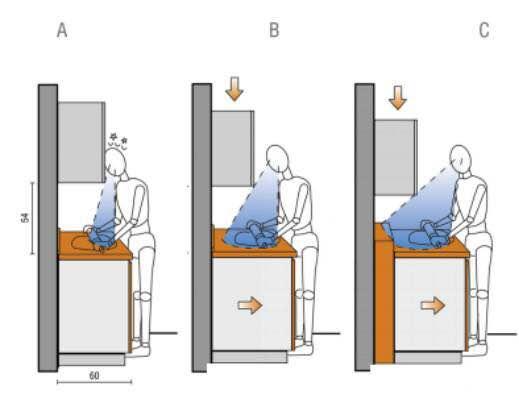 A

B

C

54

60