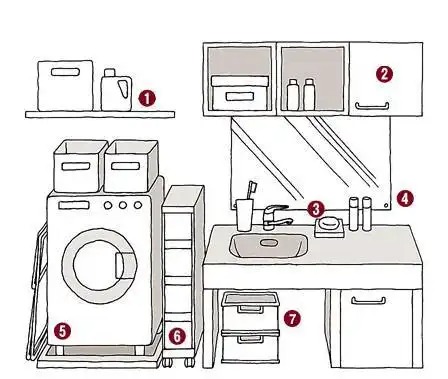 1
2
3
4
5
6
7