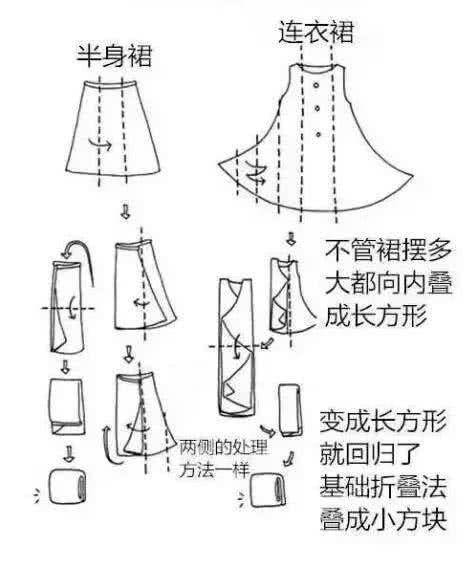 半身裙

连衣裙

不管裙摆多大都向内叠成长方形

两侧的处理方法一样

变成长方形就回归了基础折叠法叠成小方块