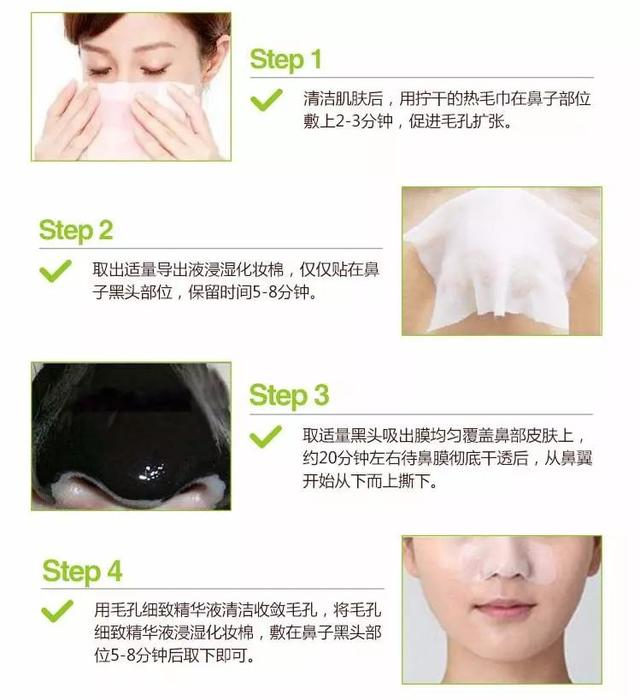 Step 1

清洁肌肤后，用拧干的热毛巾在鼻子部位敷上2-3分钟，促进毛孔扩张。

Step 2

取出适量导出液浸湿化妆棉，仅仅贴在鼻子黑头部位，保留时间5-8分钟。

Step 3

取适量黑头吸出膜均匀覆盖鼻部皮肤上，约20分钟左右待鼻膜彻底干透后，从鼻翼开始从下而上撕下。

Step 4

用毛孔细致精华液清洁收敛毛孔，将毛孔细致精华液浸湿化妆棉，敷在鼻子黑头部位5-8分钟后取下即可。