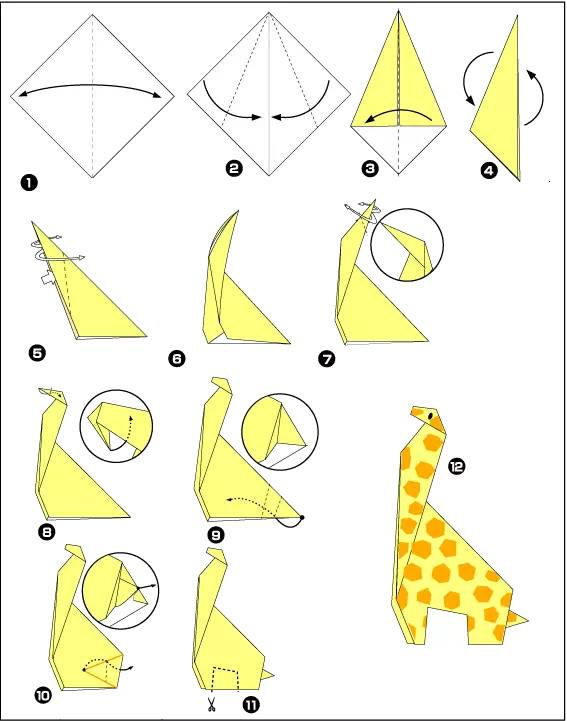 1

2

3

4

5

6

7

8

9

10

11

12