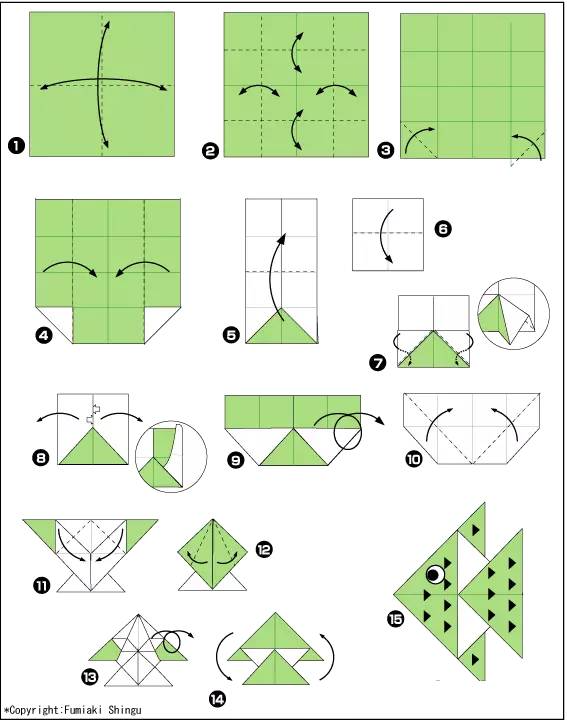 1
2
3
4
5
6
7
8
9
10
11
12
13
14
15
*Copyright:Fumiaki Shingu