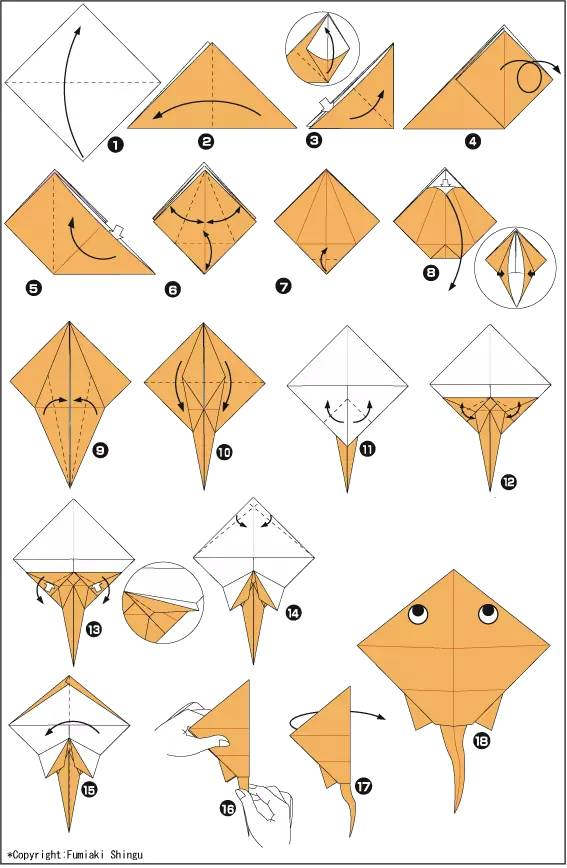 1
2
3
4
5
6
7
8
9
10
11
12
13
14
15
16
17
18
*Copyright:Fumiaki Shingu