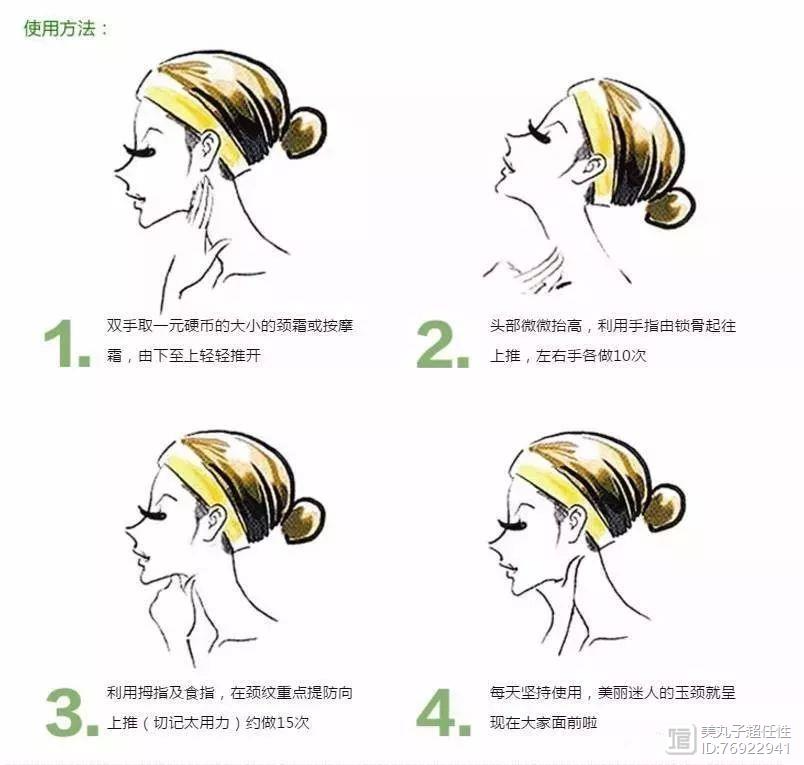 使用方法：

1. 双手取一元硬币的大小的颈霜或按摩霜，由下至上轻轻推开

2. 头部微微抬高，利用手指由锁骨起往上推，左右手各做10次

3. 利用拇指及食指，在颈纹重点提防向上推（切记太用力）约做15次

4. 每天坚持使用，美丽迷人的玉颈就呈现在大家面前啦

美丸子超任性
ID:76922941