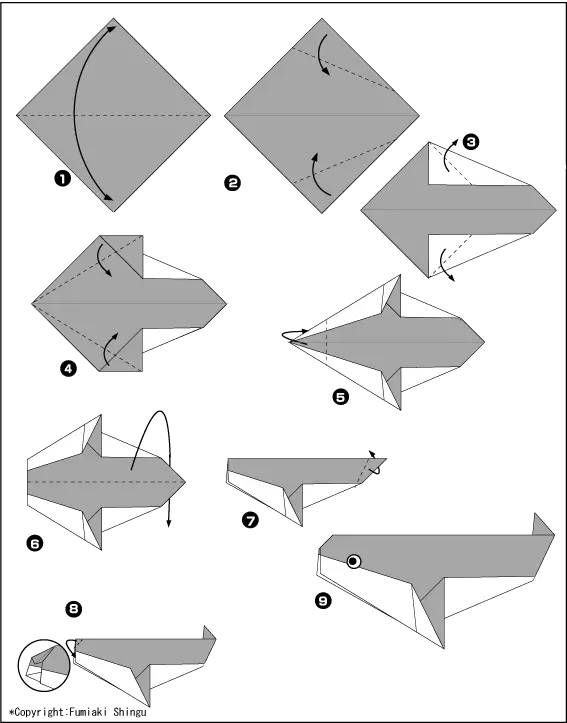 ❶
❷
❸
❹
❺
❻
❼
❽
❾
*Copyright:Fumiaki Shingu