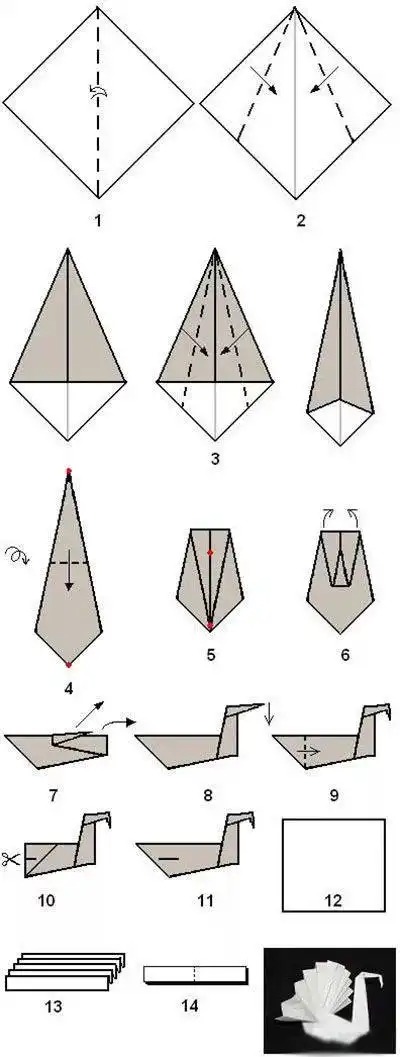 1
2
3
4
5
6
7
8
9
10
11
12
13
14