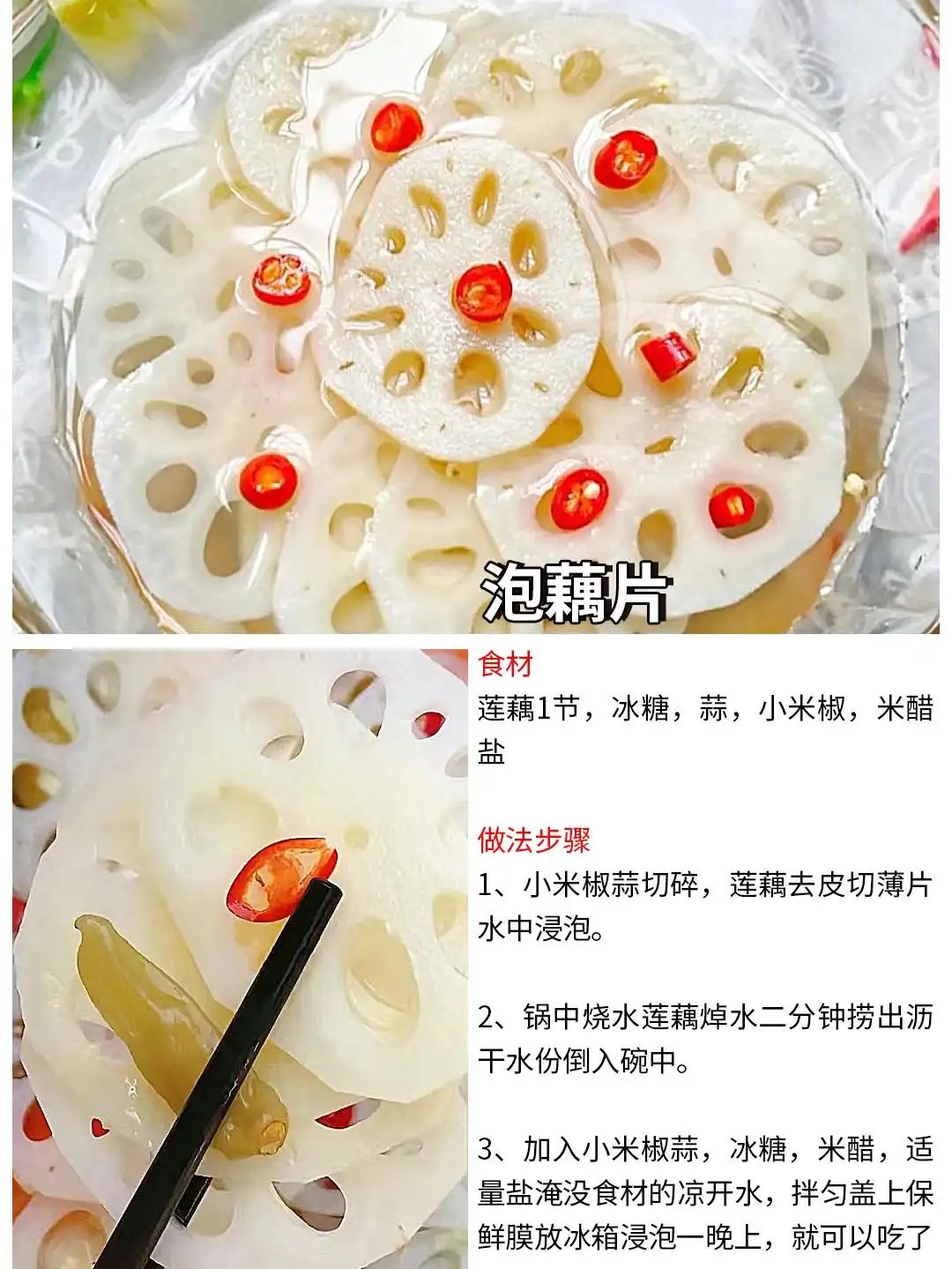 泡藕片

食材
莲藕1节，冰糖，蒜，小米椒，米醋盐

做法步骤
1、小米椒蒜切碎，莲藕去皮切薄片水中浸泡。

2、锅中烧水莲藕焯水二分钟捞出沥干水份倒入碗中。

3、加入小米椒蒜，冰糖，米醋，适量盐淹没食材的凉开水，拌匀盖上保鲜膜放冰箱浸泡一晚上，就可以吃了